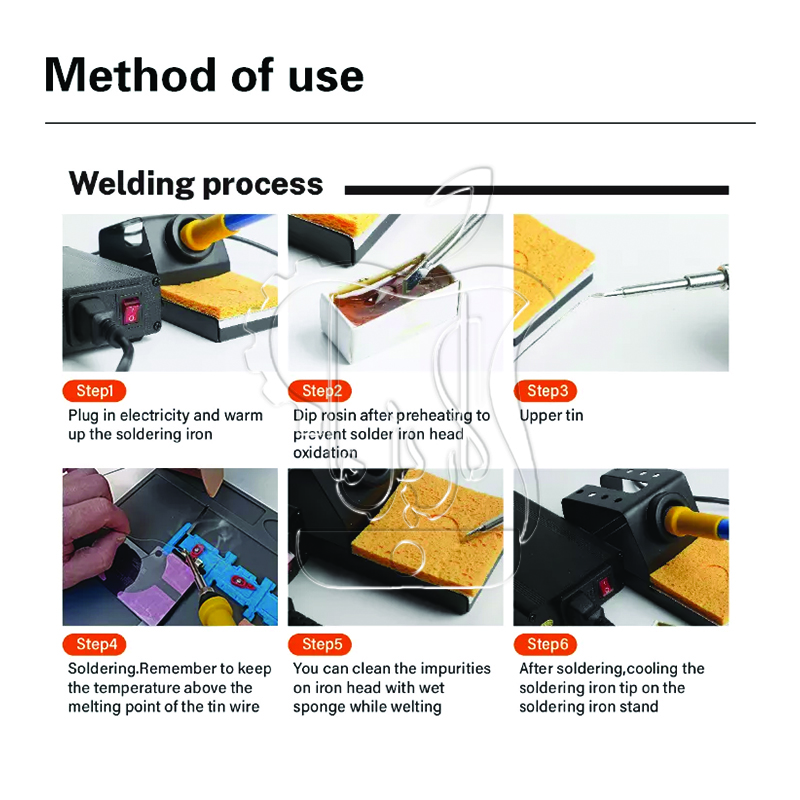 Method of use

Welding process

Step1
Plug in electricity and warm up the soldering iron

Step2
Dip rosin after preheating to prevent solder iron head oxidation

Step3
Upper tin

Step4
Soldering.Remember to keep the temperature above the melting point of the tin wire

Step5
You can clean the impurities on iron head with wet sponge while welting

Step6
After soldering,cooling the soldering iron tip on the soldering iron stand